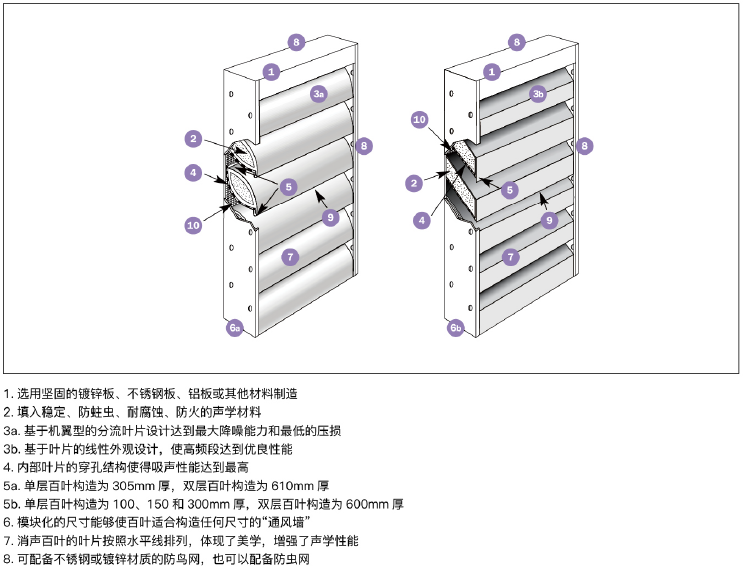 8
1
3a
2
8
4
5
9
10
7
6a

8
1
3b
10
8
2
5
9
4
7
6b

1. 选用坚固的镀锌板、不锈钢板、铝板或其他材料制造
2. 填入稳定、防蛀虫、耐腐蚀、防火的声学材料
3a. 基于机翼型的分流叶片设计达到最大降噪能力和最低的压损
3b. 基于叶片的线性外观设计，使高频段达到优良性能
4. 内部叶片的穿孔结构使得吸声性能达到最高
5a. 单层百叶构造为 305mm 厚，双层百叶构造为 610mm 厚
5b. 单层百叶构造为 100、150 和 300mm 厚，双层百叶构造为 600mm 厚
6. 模块化的尺寸能够使百叶适合构造任何尺寸的“通风墙”
7. 消声百叶的叶片按照水平线排列，体现了美学，增强了声学性能
8. 可配备不锈钢或镀锌材质的防鸟网，也可以配备防虫网